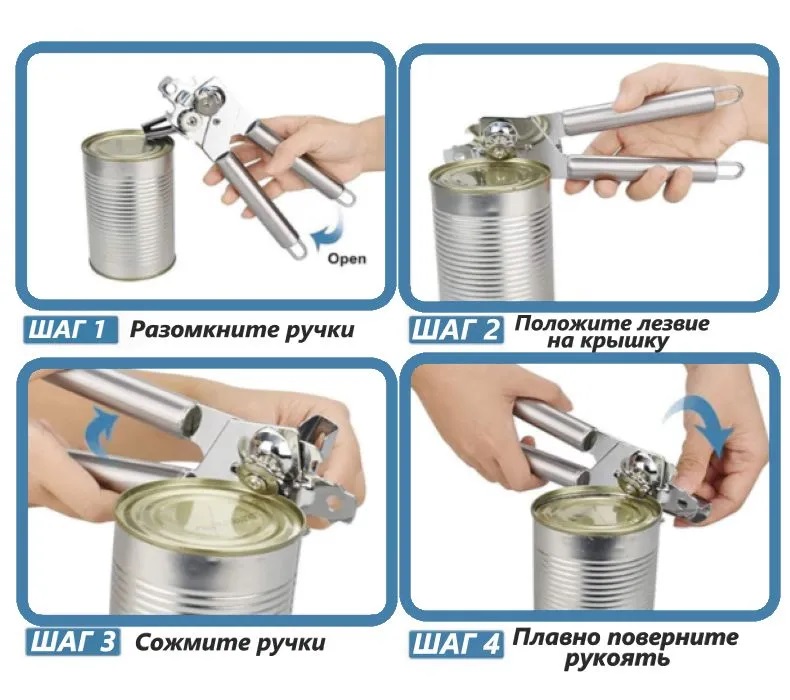 Open

ШАГ 1 Разомкните ручки

ШАГ 2 Положите лезвие на крышку

ШАГ 3 Сожмите ручки

ШАГ 4 Плавно поверните рукоять